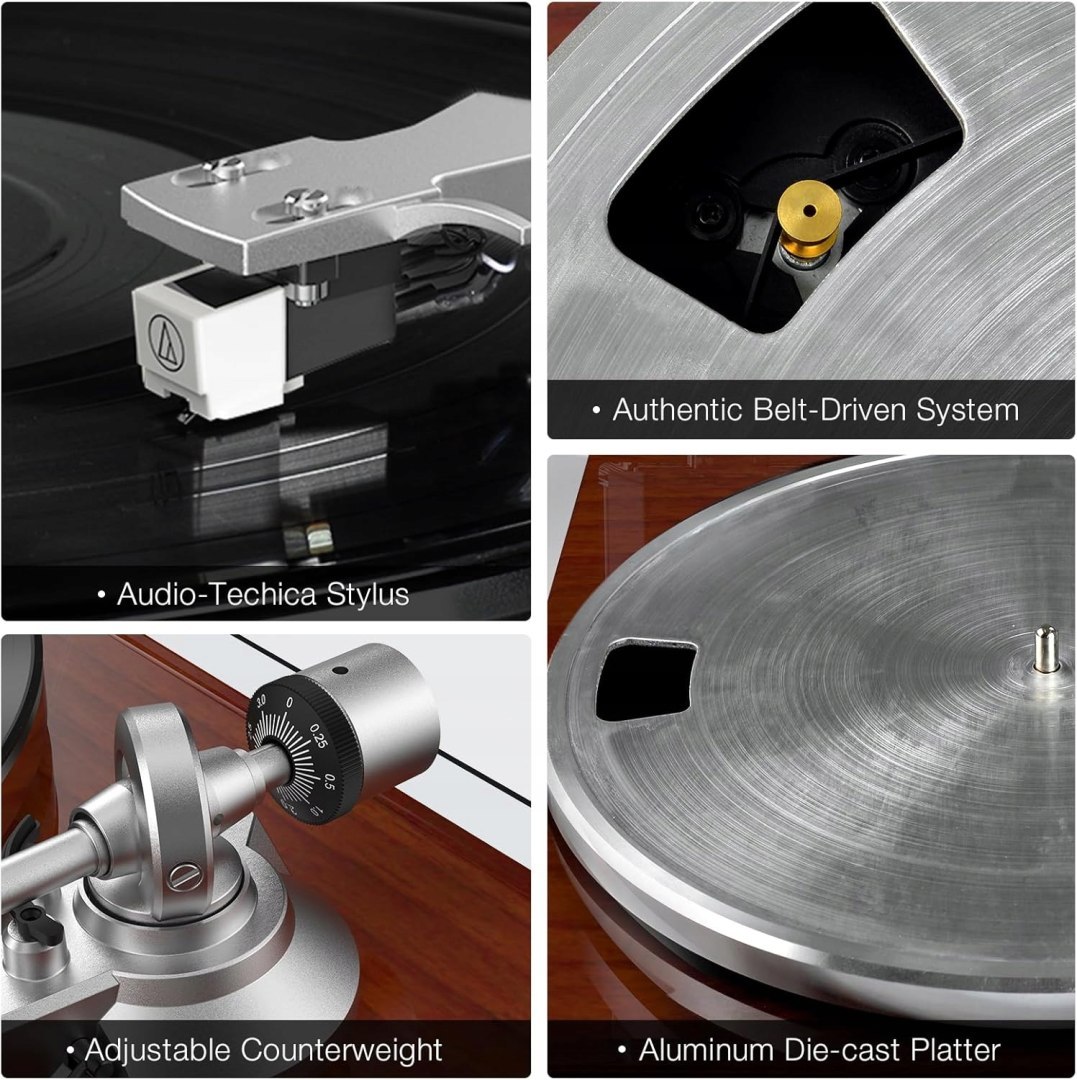 • Audio-Techica Stylus

• Authentic Belt-Driven System

3.0 0 0.25 0.5 1.0

• Adjustable Counterweight

• Aluminum Die-cast Platter